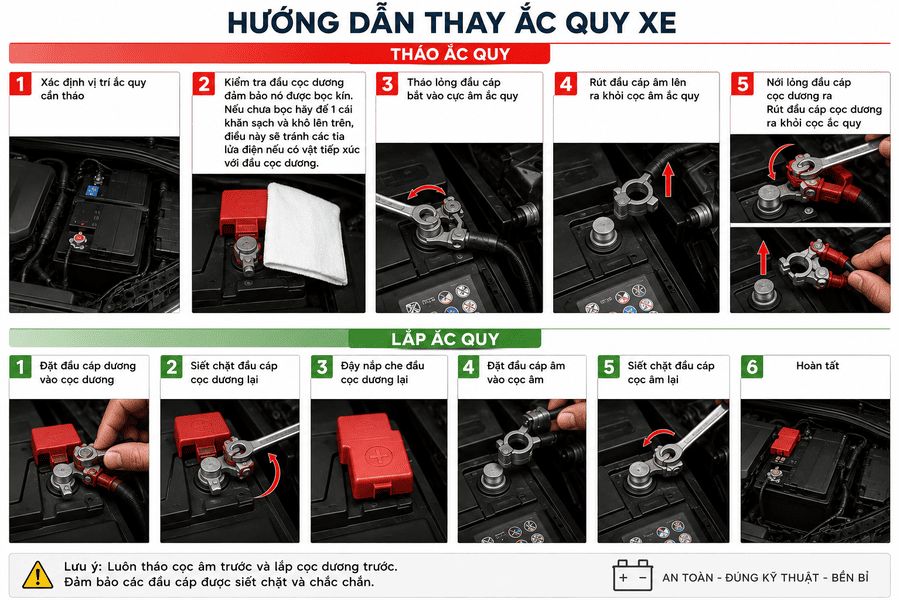 HƯỚNG DẪN THAY ẮC QUY XE

THÁO ẮC QUY

1 Xác định vị trí ắc quy cần tháo

2 Kiểm tra đầu cọc dương đảm bảo nó được bọc kín. Nếu chưa bọc hãy để 1 cái khăn sạch và khô lên trên, điều này sẽ tránh các tia lửa điện nếu có vật tiếp xúc với đầu cọc dương.

3 Tháo lỏng đầu cáp bắt vào cực âm ắc quy

4 Rút đầu cáp âm lên ra khỏi cọc âm ắc quy

5 Nới lỏng đầu cáp cọc dương ra Rút đầu cáp cọc dương ra khỏi cọc ắc quy

LẮP ẮC QUY

1 Đặt đầu cáp dương vào cọc dương

2 Siết chặt đầu cáp cọc dương lại

3 Đậy nắp che đầu cọc dương lại

4 Đặt đầu cáp âm vào cọc âm

5 Siết chặt đầu cáp cọc âm lại

6 Hoàn tất

Lưu ý: Luôn tháo cọc âm trước và lắp cọc dương trước.
Đảm bảo các đầu cáp được siết chặt và chắc chắn.

+ −
AN TOÀN - ĐÚNG KỸ THUẬT - BỀN BỈ